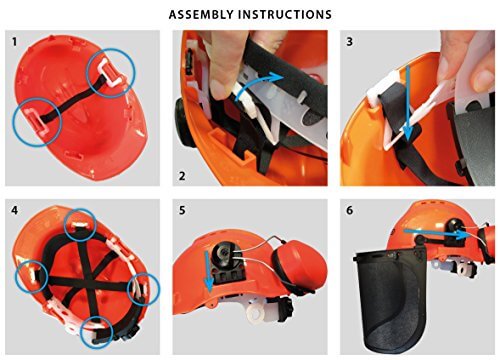 ASSEMBLY INSTRUCTIONS

1

2

3

4

5

6